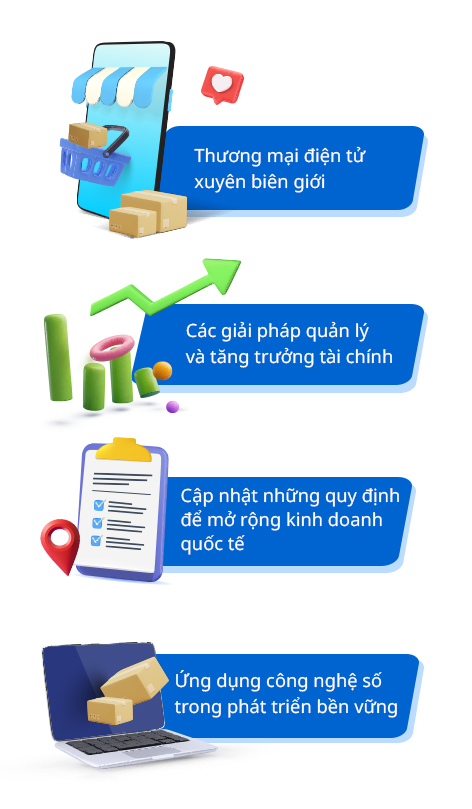 Thương mại điện tử xuyên biên giới

Các giải pháp quản lý và tăng trưởng tài chính

Cập nhật những quy định để mở rộng kinh doanh quốc tế

Ứng dụng công nghệ số trong phát triển bền vững