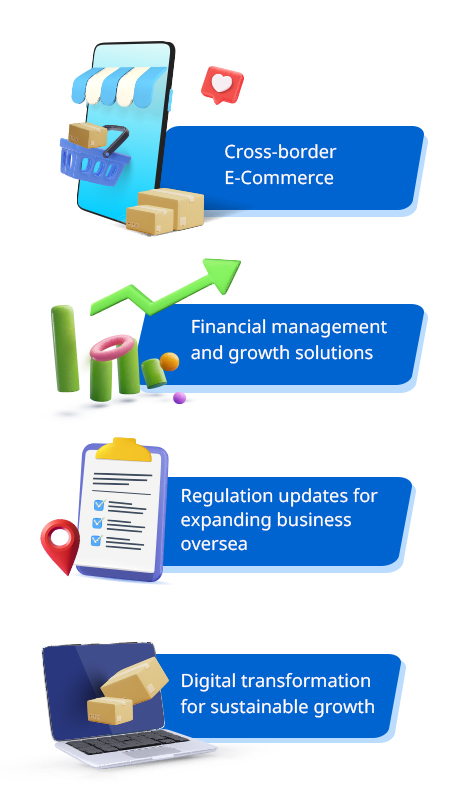 Cross-border E-Commerce

Financial management and growth solutions

Regulation updates for expanding business oversea

Digital transformation for sustainable growth